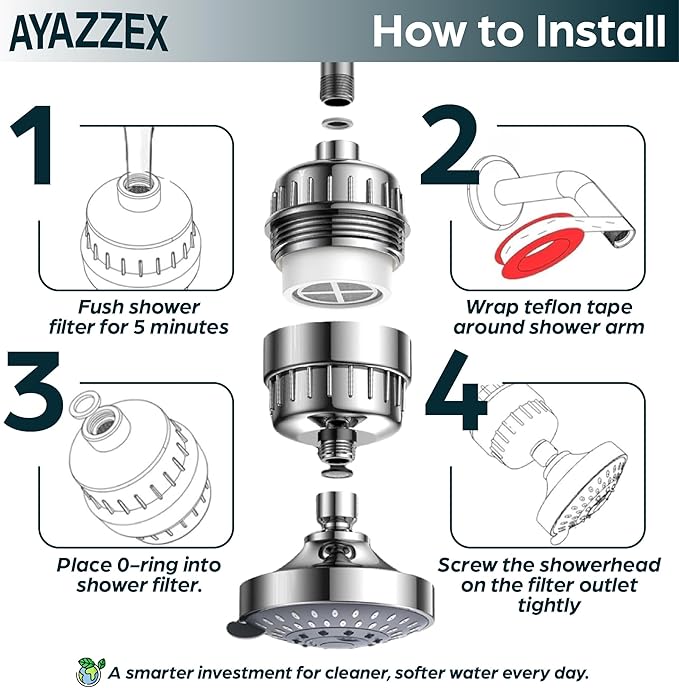 AYAZZEX

How to Install

1

Fush shower filter for 5 minutes

2

Wrap teflon tape around shower arm

3

Place 0–ring into shower filter.

4

Screw the showerhead on the filter outlet tightly

A smarter investment for cleaner, softer water every day.