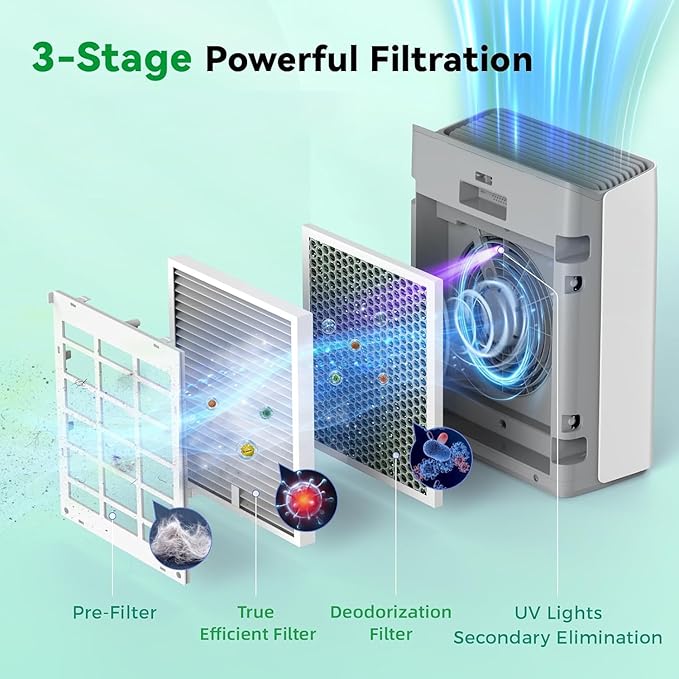 3-Stage Powerful Filtration

Pre-Filter

True Efficient Filter

Deodorization Filter

UV Lights Secondary Elimination