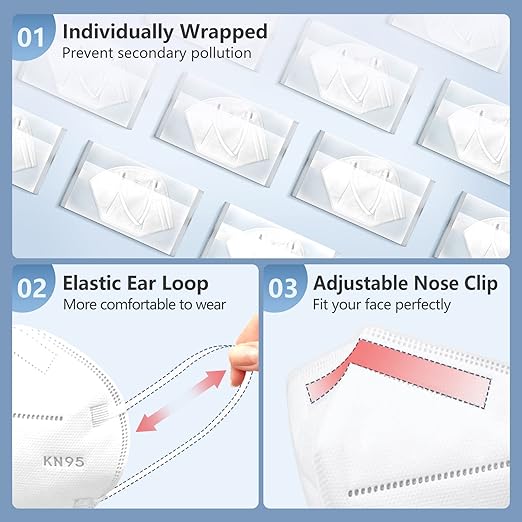 01 Individually Wrapped
Prevent secondary pollution

02 Elastic Ear Loop
More comfortable to wear

KN95

03 Adjustable Nose Clip
Fit your face perfectly