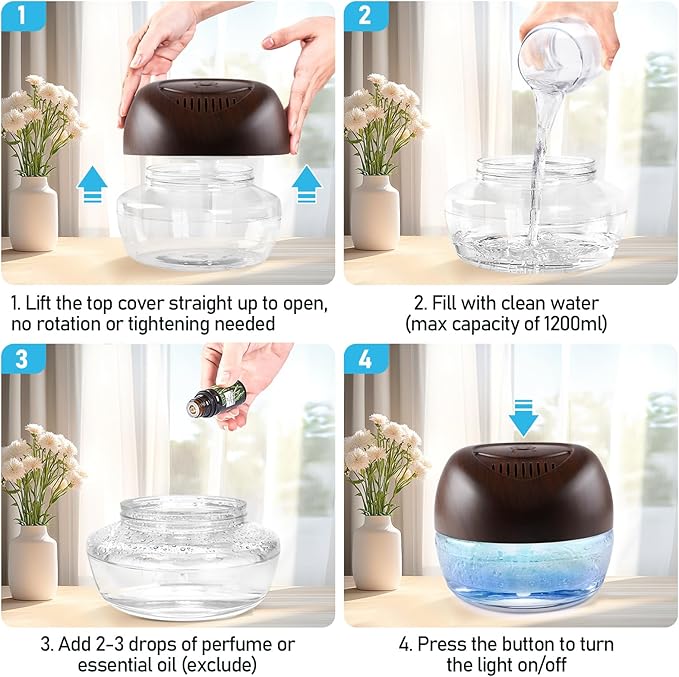 1

1. Lift the top cover straight up to open, no rotation or tightening needed

2

2. Fill with clean water (max capacity of 1200ml)

3

3. Add 2-3 drops of perfume or essential oil (exclude)

4

4. Press the button to turn the light on/off