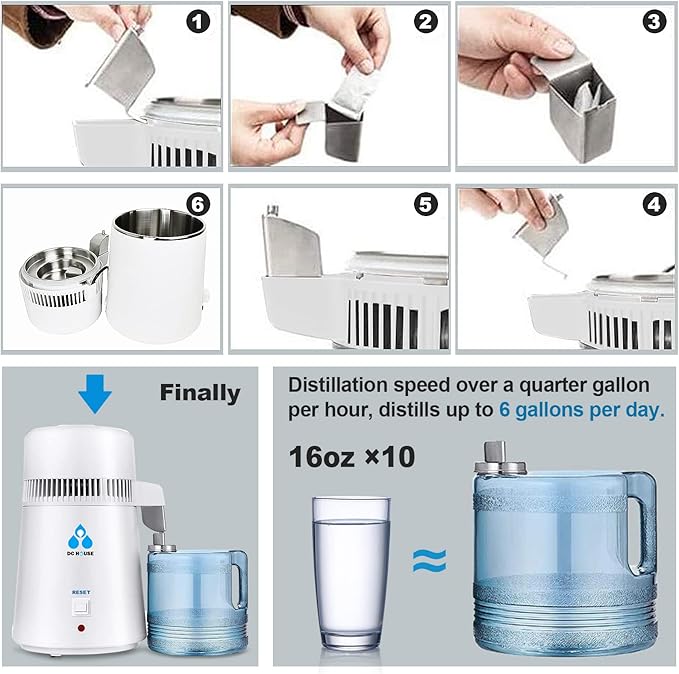 1

2

3

6

5

4

Finally

DC HOUSE

RESET

Distillation speed over a quarter gallon per hour, distills up to 6 gallons per day.

16oz ×10

≈