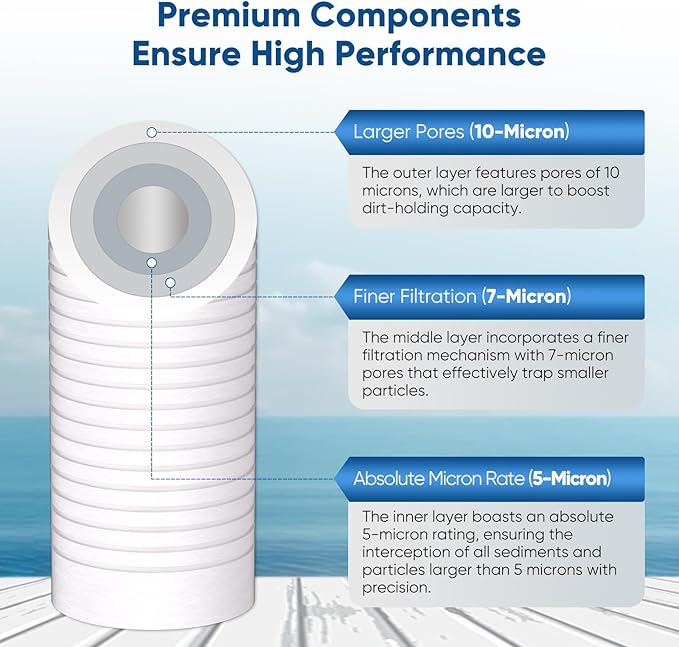 Premium Components Ensure High Performance

Larger Pores (10-Micron)

The outer layer features pores of 10 microns, which are larger to boost dirt-holding capacity.

Finer Filtration (7-Micron)

The middle layer incorporates a finer filtration mechanism with 7-micron pores that effectively trap smaller particles.

Absolute Micron Rate (5-Micron)

The inner layer boasts an absolute 5-micron rating, ensuring the interception of all sediments and particles larger than 5 microns with precision.