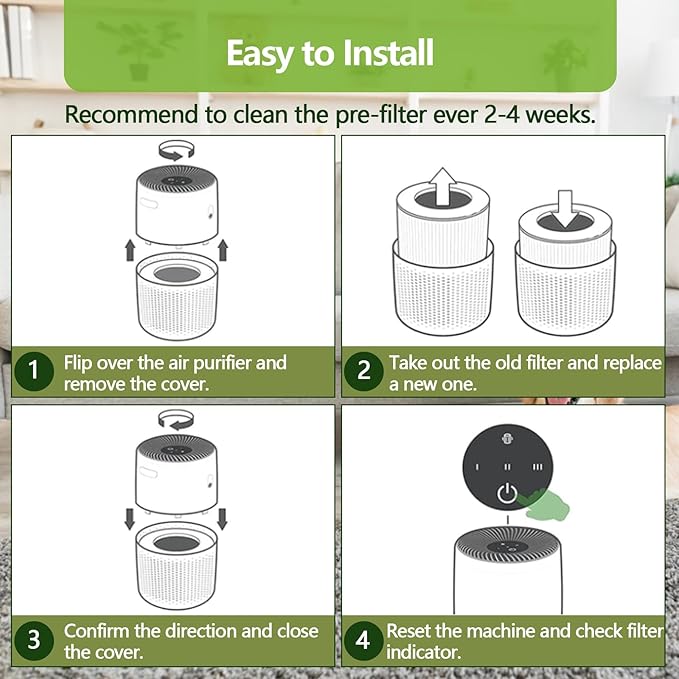 Easy to Install

Recommend to clean the pre-filter ever 2-4 weeks.

1 Flip over the air purifier and remove the cover.

2 Take out the old filter and replace a new one.

3 Confirm the direction and close the cover.

I II III

4 Reset the machine and check filter indicator.