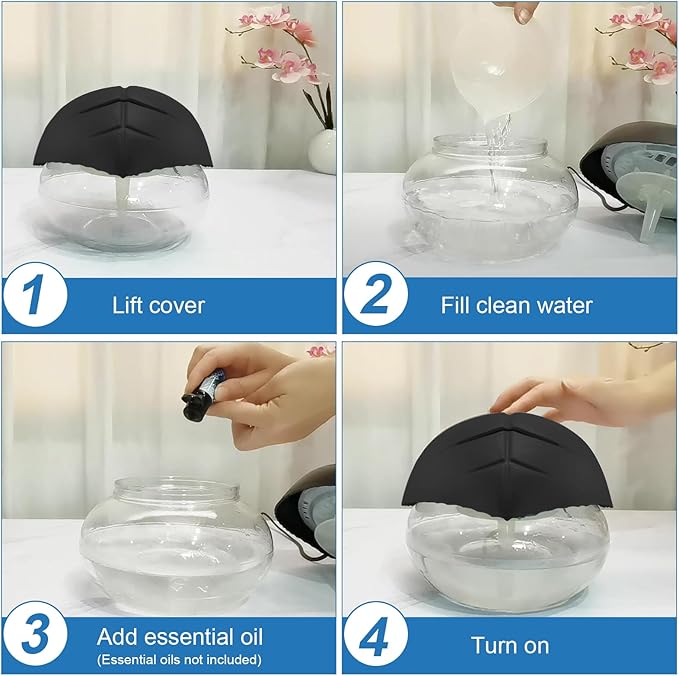 1 Lift cover

2 Fill clean water

3 Add essential oil
(Essential oils not included)

4 Turn on