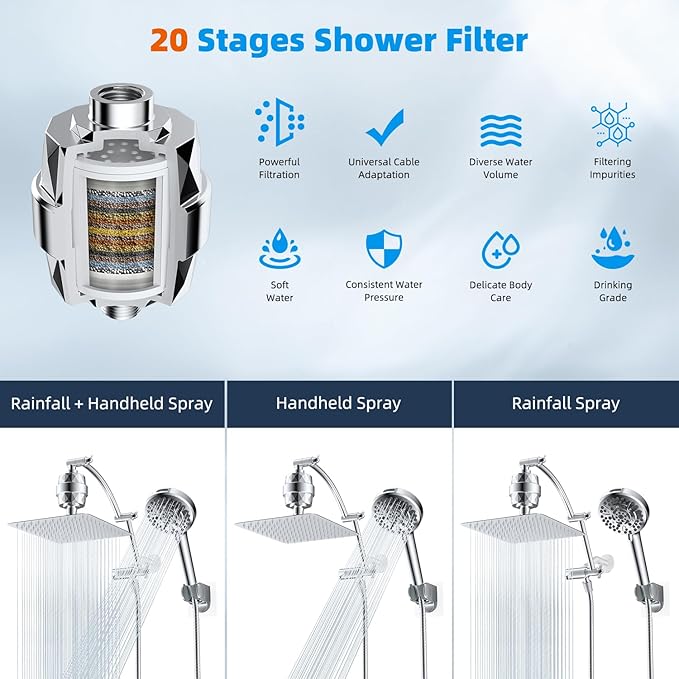 20 Stages Shower Filter

Powerful Filtration

Universal Cable Adaptation

Diverse Water Volume

Filtering Impurities

Soft Water

Consistent Water Pressure

Delicate Body Care

Drinking Grade

Rainfall + Handheld Spray

Handheld Spray

Rainfall Spray