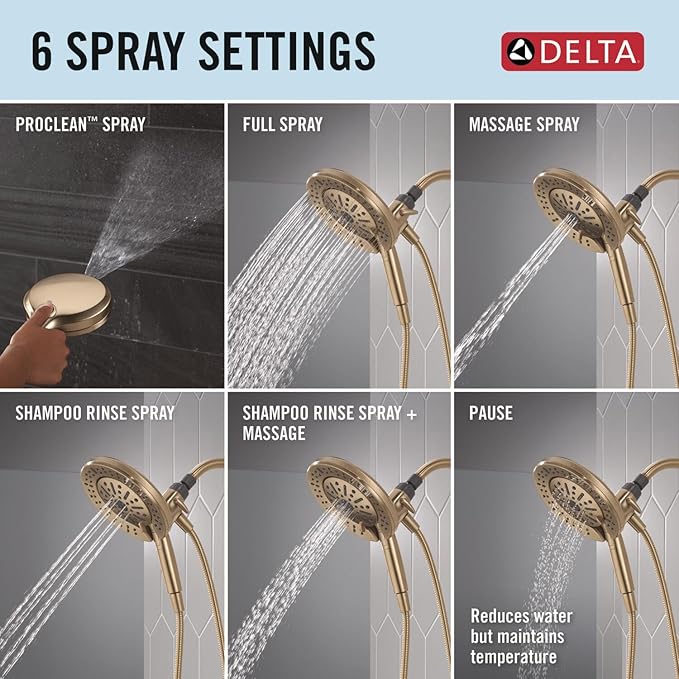 6 SPRAY SETTINGS

DELTA

PROCLEAN™ SPRAY

FULL SPRAY

MASSAGE SPRAY

SHAMPOO RINSE SPRAY

SHAMPOO RINSE SPRAY + MASSAGE

PAUSE

Reduces water but maintains temperature