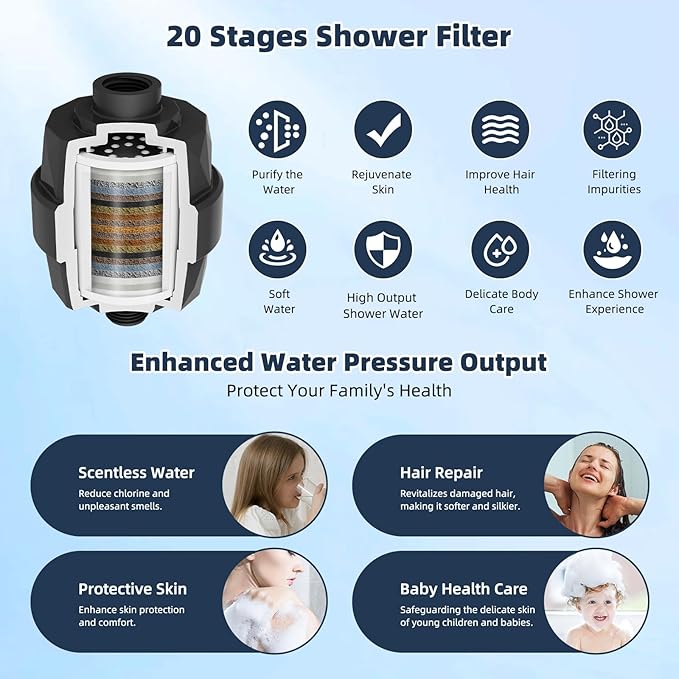 20 Stages Shower Filter

Purify the Water

Rejuvenate Skin

Improve Hair Health

Filtering Impurities

Soft Water

High Output Shower Water

Delicate Body Care

Enhance Shower Experience

Enhanced Water Pressure Output

Protect Your Family's Health

Scentless Water

Reduce chlorine and unpleasant smells.

Hair Repair

Revitalizes damaged hair, making it softer and silkier.

Protective Skin

Enhance skin protection and comfort.

Baby Health Care

Safeguarding the delicate skin of young children and babies.