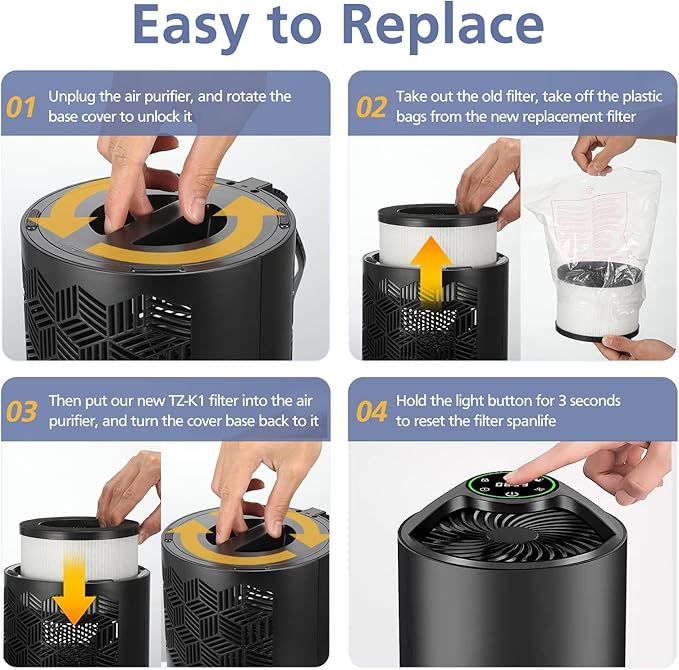 Easy to Replace

01 Unplug the air purifier, and rotate the base cover to unlock it

02 Take out the old filter, take off the plastic bags from the new replacement filter

03 Then put our new TZ-K1 filter into the air purifier, and turn the cover base back to it

04 Hold the light button for 3 seconds to reset the filter spanlife