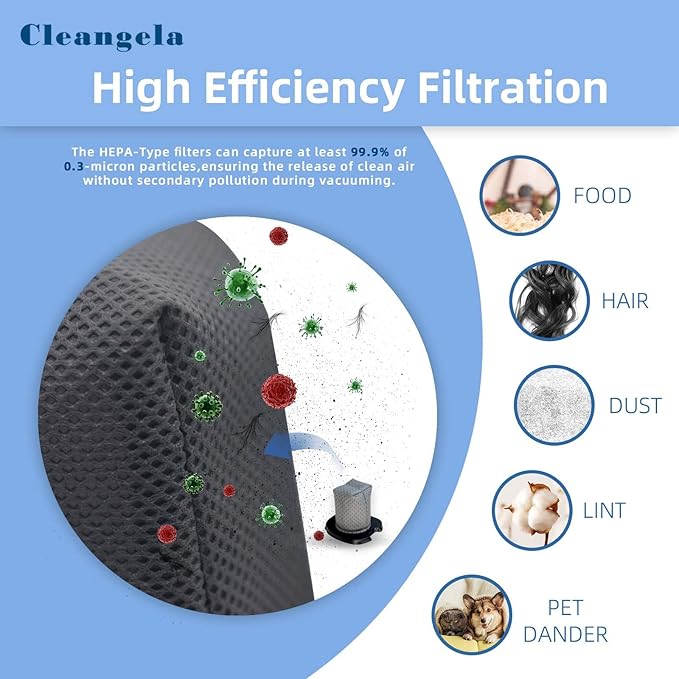 Cleangela

High Efficiency Filtration

The HEPA-Type filters can capture at least 99.9% of 0.3-micron particles,ensuring the release of clean air without secondary pollution during vacuuming.

FOOD

HAIR

DUST

LINT

PET DANDER