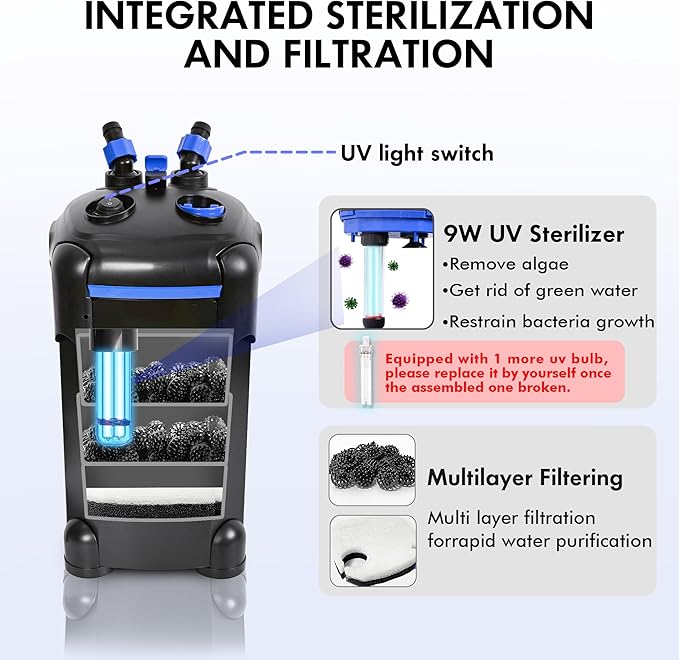 INTEGRATED STERILIZATION AND FILTRATION

UV light switch

9W UV Sterilizer
•Remove algae
•Get rid of green water
•Restrain bacteria growth

Equipped with 1 more uv bulb, please replace it by yourself once the assembled one broken.

Multilayer Filtering
Multi layer filtration forrapid water purification