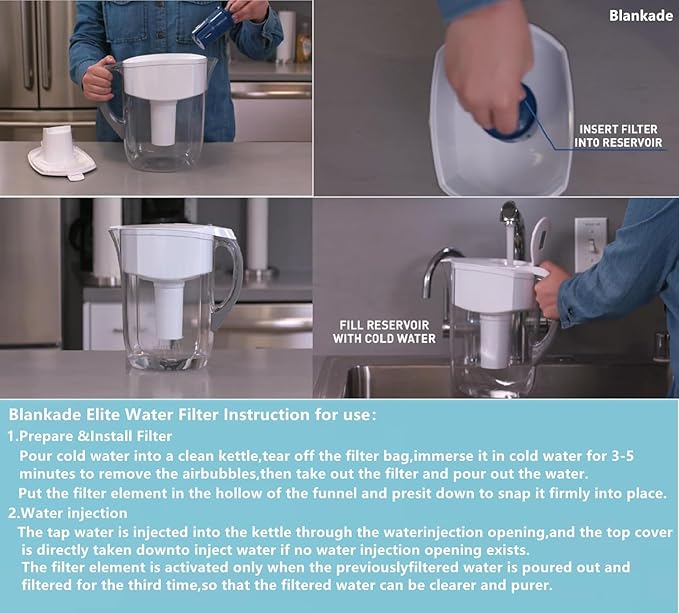 Blankade

INSERT FILTER INTO RESERVOIR

FILL RESERVOIR WITH COLD WATER

Blankade Elite Water Filter Instruction for use:

1.Prepare &Install Filter

Pour cold water into a clean kettle,tear off the filter bag,immerse it in cold water for 3-5 minutes to remove the airbubbles,then take out the filter and pour out the water.

Put the filter element in the hollow of the funnel and presit down to snap it firmly into place.

2.Water injection

The tap water is injected into the kettle through the waterinjection opening,and the top cover is directly taken downto inject water if no water injection opening exists.

The filter element is activated only when the previouslyfiltered water is poured out and filtered for the third time,so that the filtered water can be clearer and purer.