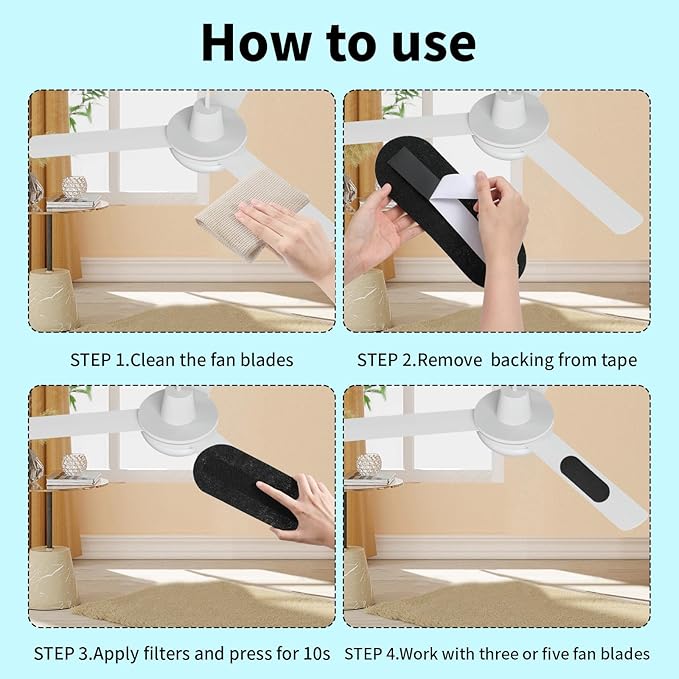 How to use

STEP 1.Clean the fan blades

STEP 2.Remove  backing from tape

STEP 3.Apply filters and press for 10s

STEP 4.Work with three or five fan blades