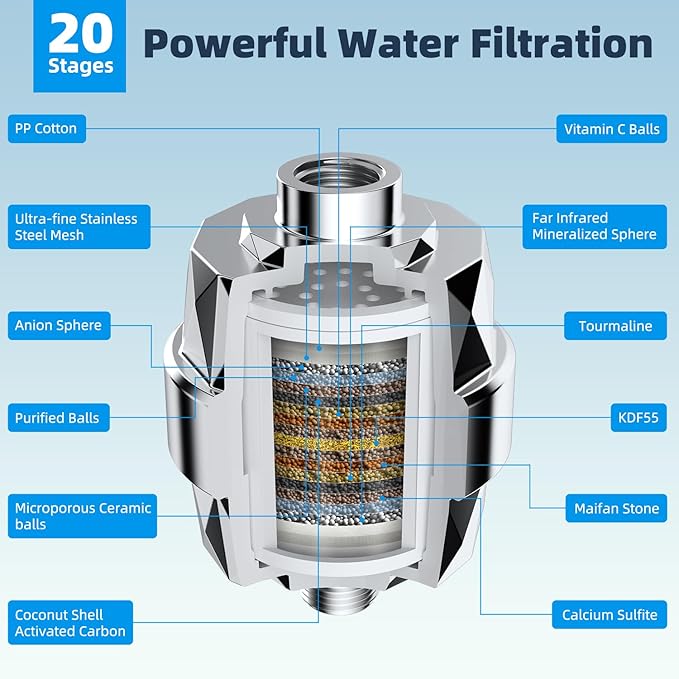 20
Stages

Powerful Water Filtration

PP Cotton

Ultra-fine Stainless Steel Mesh

Anion Sphere

Purified Balls

Microporous Ceramic balls

Coconut Shell Activated Carbon

Vitamin C Balls

Far Infrared Mineralized Sphere

Tourmaline

KDF55

Maifan Stone

Calcium Sulfite