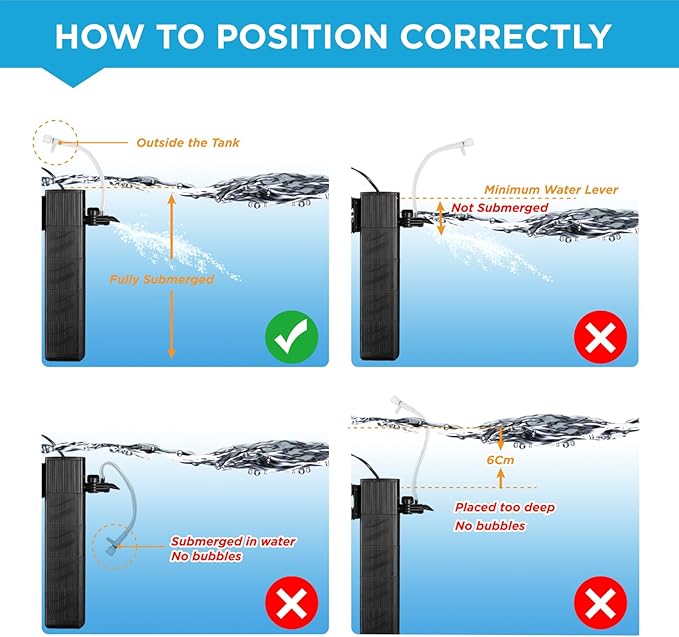 HOW TO POSITION CORRECTLY

Outside the Tank

Fully Submerged

Minimum Water Lever

Not Submerged

Submerged in water
No bubbles

6Cm

Placed too deep
No bubbles