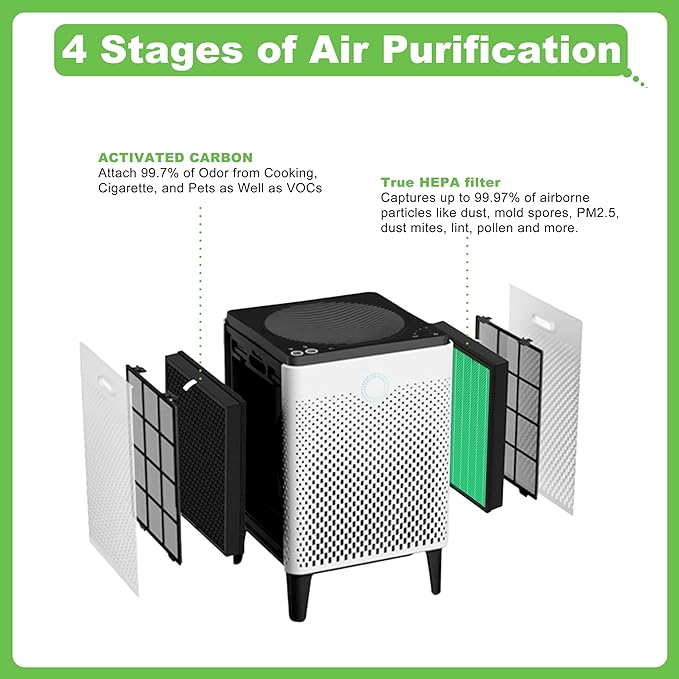 4 Stages of Air Purification

ACTIVATED CARBON
Attach 99.7% of Odor from Cooking, Cigarette, and Pets as Well as VOCs

True HEPA filter
Captures up to 99.97% of airborne particles like dust, mold spores, PM2.5, dust mites, lint, pollen and more.