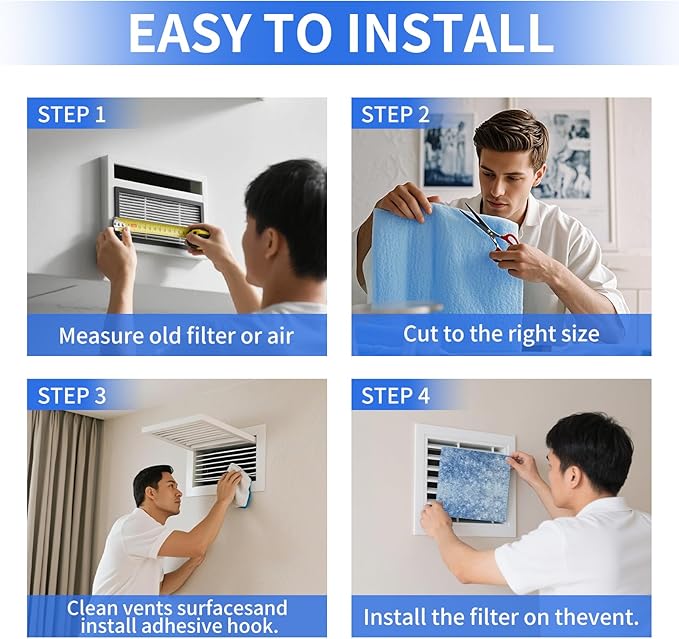 EASY TO INSTALL

STEP 1

Measure old filter or air

STEP 2

Cut to the right size

STEP 3

Clean vents surfacesand install adhesive hook.

STEP 4

Install the filter on thevent.