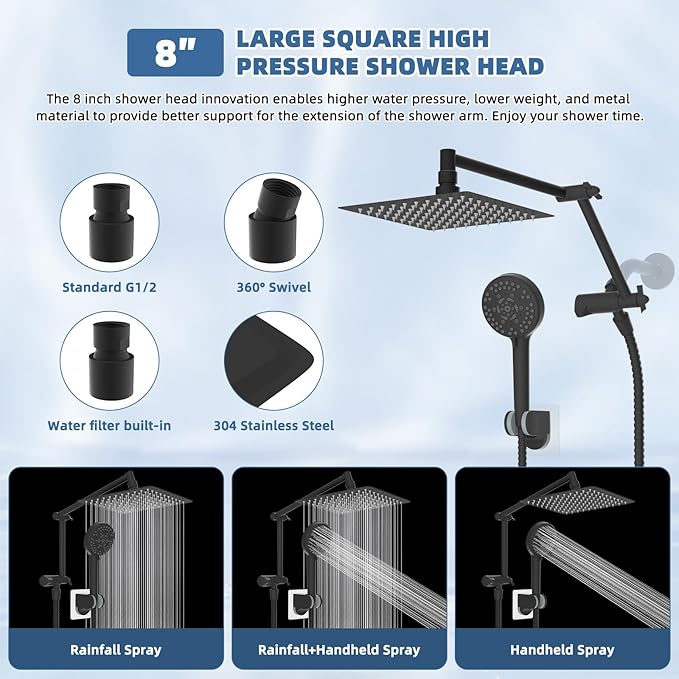 8"

LARGE SQUARE HIGH PRESSURE SHOWER HEAD

The 8 inch shower head innovation enables higher water pressure, lower weight, and metal material to provide better support for the extension of the shower arm. Enjoy your shower time.

Standard G1/2

360° Swivel

Water filter built-in

304 Stainless Steel

Rainfall Spray

Rainfall+Handheld Spray

Handheld Spray