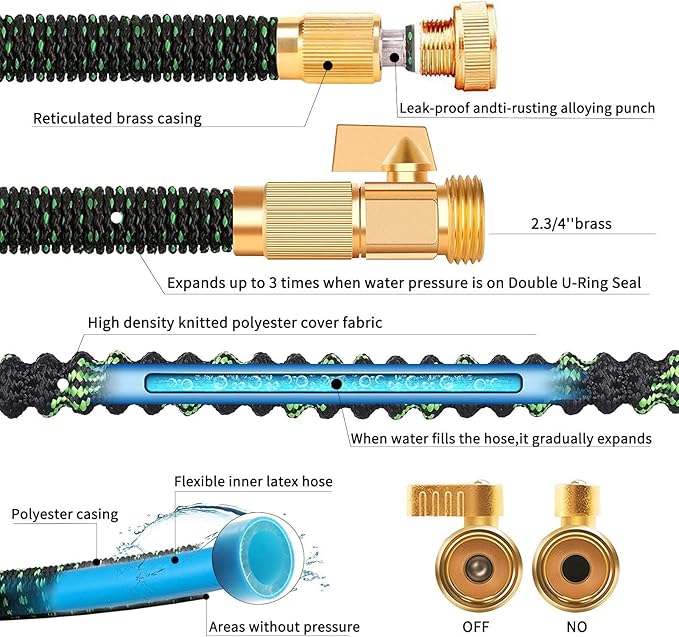 Reticulated brass casing

Leak-proof andti-rusting alloying punch

2.3/4''brass

Expands up to 3 times when water pressure is on Double U-Ring Seal

High density knitted polyester cover fabric

When water fills the hose,it gradually expands

Flexible inner latex hose

Polyester casing

Areas without pressure

OFF

NO