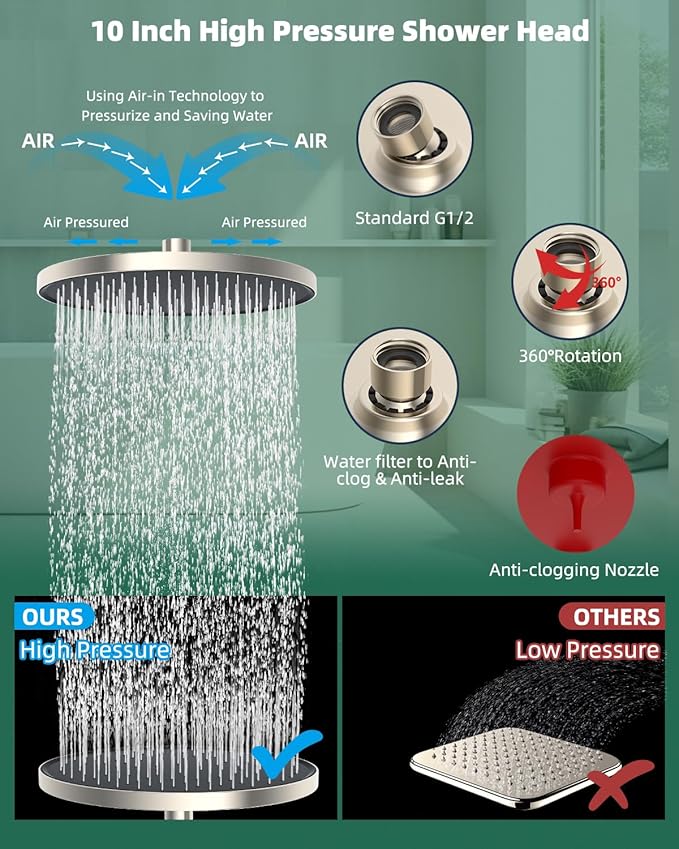 10 Inch High Pressure Shower Head

Using Air-in Technology to Pressurize and Saving Water

AIR

AIR

Air Pressured

Air Pressured

Standard G1/2

360°

360°Rotation

Water filter to Anti-clog & Anti-leak

Anti-clogging Nozzle

OURS

High Pressure

OTHERS

Low Pressure