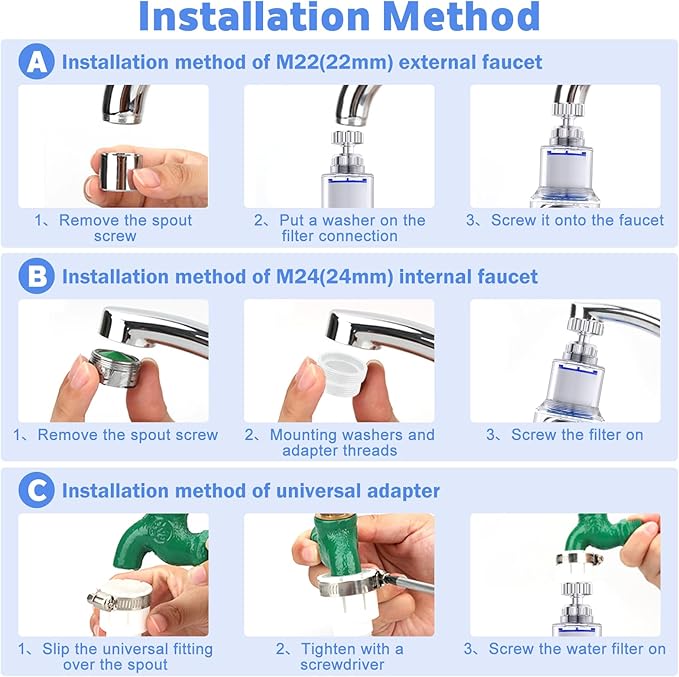 Installation Method

A Installation method of M22(22mm) external faucet

1、Remove the spout screw

2、Put a washer on the filter connection

3、Screw it onto the faucet

B Installation method of M24(24mm) internal faucet

1、Remove the spout screw

2、Mounting washers and adapter threads

3、Screw the filter on

C Installation method of universal adapter

1、Slip the universal fitting over the spout

2、Tighten with a screwdriver

3、Screw the water filter on