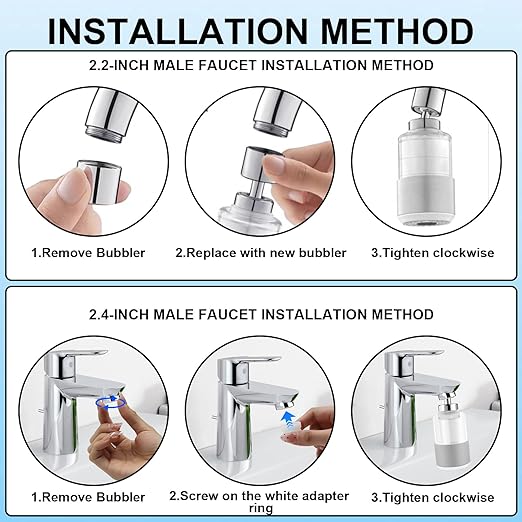 INSTALLATION METHOD

2.2-INCH MALE FAUCET INSTALLATION METHOD

1.Remove Bubbler

2.Replace with new bubbler

3.Tighten clockwise

2.4-INCH MALE FAUCET INSTALLATION METHOD

1.Remove Bubbler

2.Screw on the white adapter ring

3.Tighten clockwise