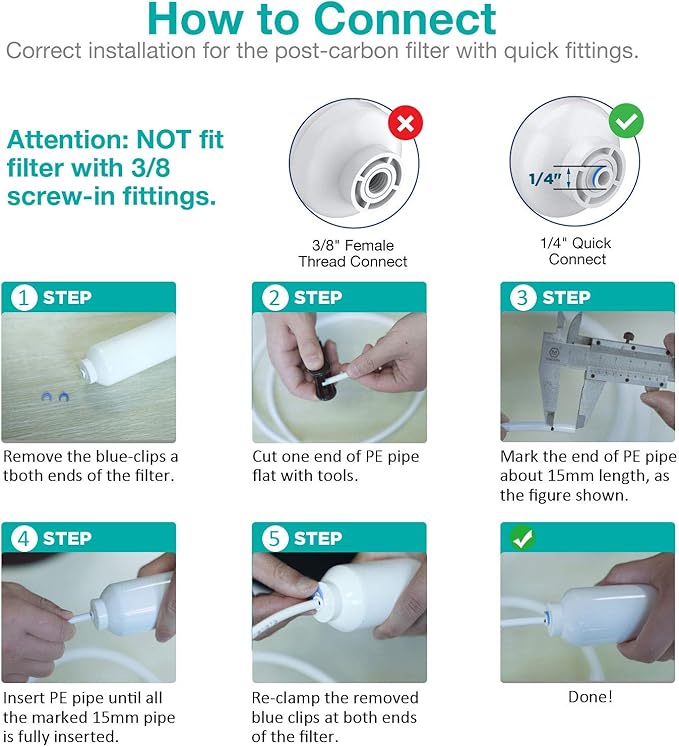 How to Connect
Correct installation for the post-carbon filter with quick fittings.

Attention: NOT fit filter with 3/8 screw-in fittings.

3/8" Female Thread Connect

1/4"

1/4" Quick Connect

1 STEP
Remove the blue-clips a tboth ends of the filter.

2 STEP
Cut one end of PE pipe flat with tools.

3 STEP
Mark the end of PE pipe about 15mm length, as the figure shown.

4 STEP
Insert PE pipe until all the marked 15mm pipe is fully inserted.

5 STEP
Re-clamp the removed blue clips at both ends of the filter.

Done!