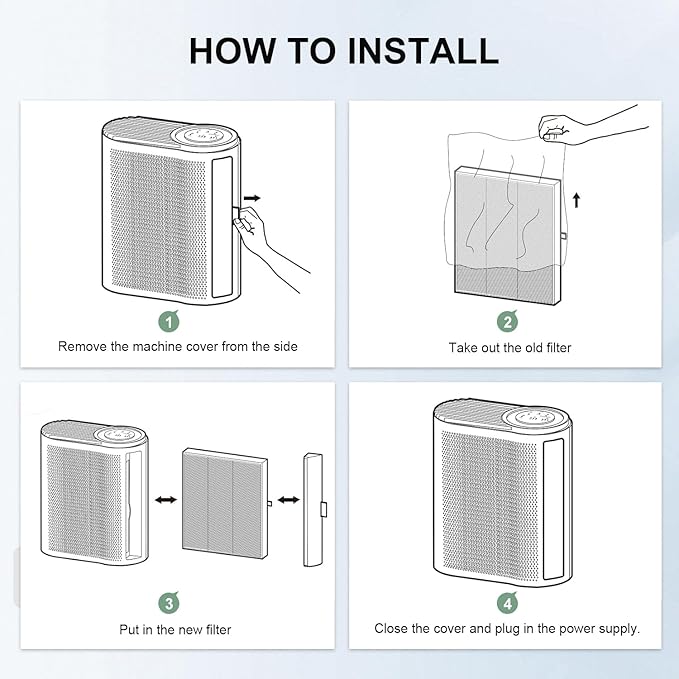 HOW TO INSTALL

1
Remove the machine cover from the side

2
Take out the old filter

3
Put in the new filter

4
Close the cover and plug in the power supply.