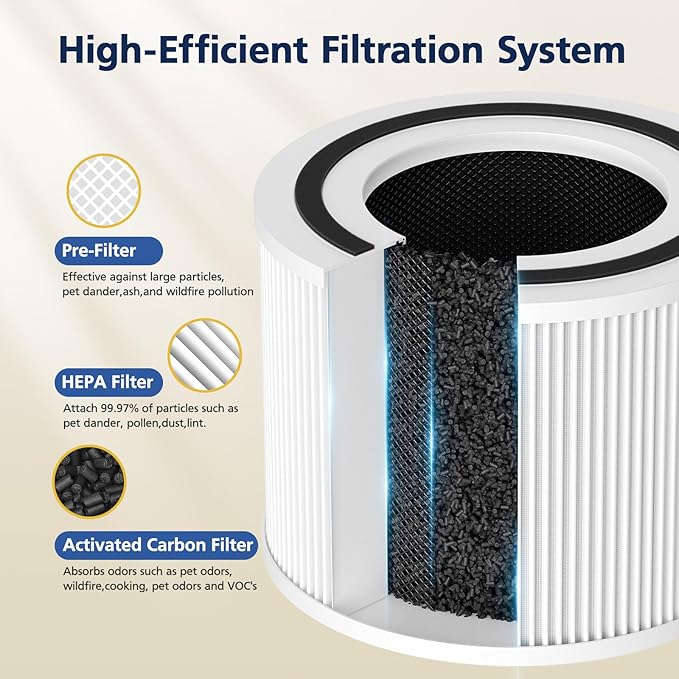 High-Efficient Filtration System

Pre-Filter

Effective against large particles, pet dander,ash,and wildfire pollution

HEPA Filter

Attach 99.97% of particles such as pet dander, pollen,dust,lint.

Activated Carbon Filter

Absorbs odors such as pet odors, wildfire,cooking, pet odors and VOC's