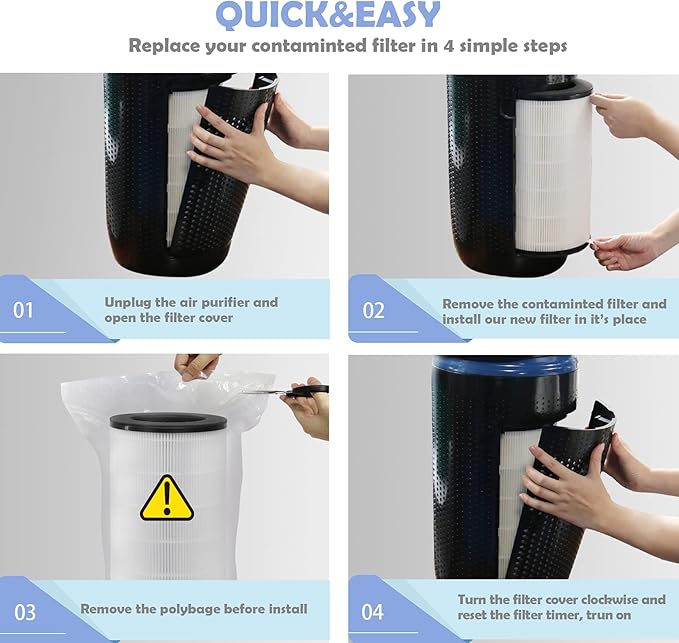 QUICK&EASY

Replace your contaminted filter in 4 simple steps

01

Unplug the air purifier and open the filter cover

02

Remove the contaminted filter and install our new filter in it's place

03

Remove the polybage before install

04

Turn the filter cover clockwise and reset the filter timer, trun on