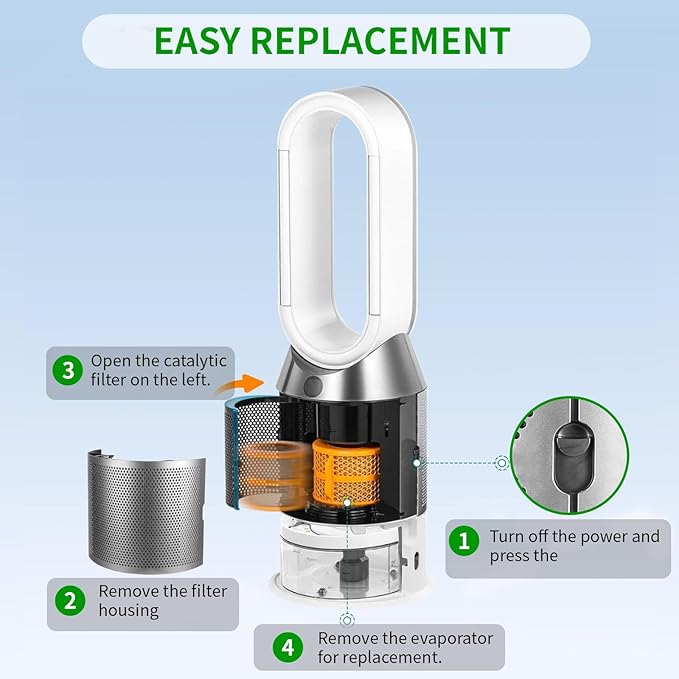 EASY REPLACEMENT

3 Open the catalytic filter on the left.

1 Turn off the power and press the

2 Remove the filter housing

4 Remove the evaporator for replacement.