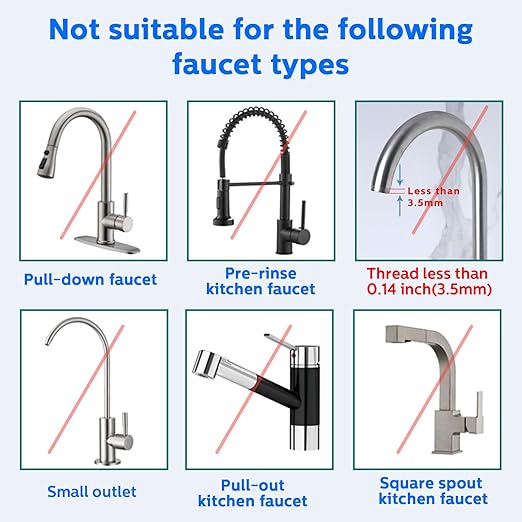 Not suitable for the following faucet types

Pull-down faucet

Pre-rinse kitchen faucet

Less than 3.5mm

Thread less than 0.14 inch(3.5mm)

Small outlet

Pull-out kitchen faucet

Square spout kitchen faucet