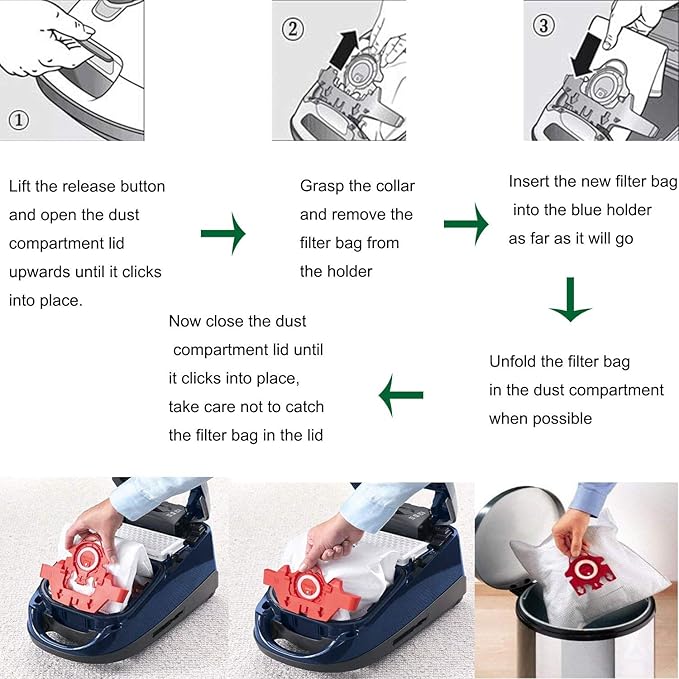 ①

②

③

Lift the release button and open the dust compartment lid upwards until it clicks into place.

Grasp the collar and remove the filter bag from the holder

Insert the new filter bag into the blue holder as far as it will go

Unfold the filter bag in the dust compartment when possible

Now close the dust compartment lid until it clicks into place, take care not to catch the filter bag in the lid