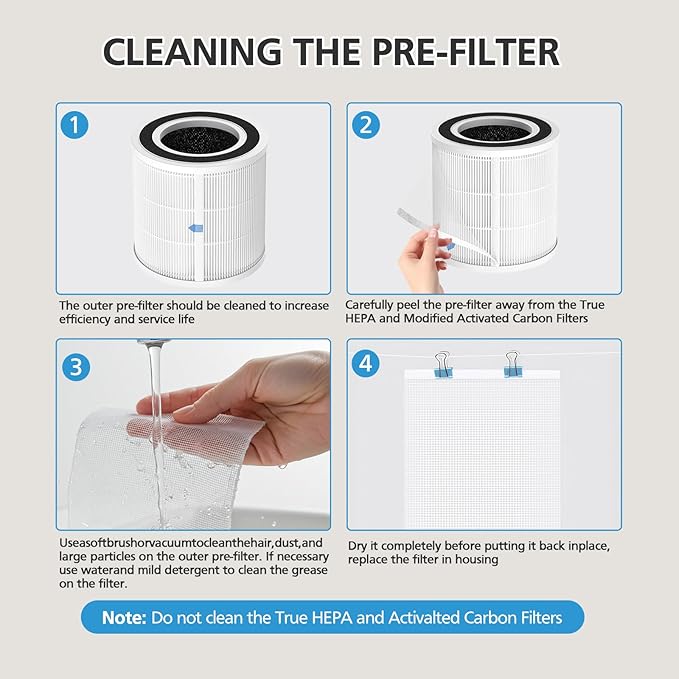 CLEANING THE PRE-FILTER

1

The outer pre-filter should be cleaned to increase efficiency and service life

2

Carefully peel the pre-filter away from the True HEPA and Modified Activated Carbon Filters

3

Useasoftbrushorvacuumtocleanthehair,dust,and large particles on the outer pre-filter. If necessary use waterand mild detergent to clean the grease on the filter.

4

Dry it completely before putting it back inplace, replace the filter in housing

Note: Do not clean the True HEPA and Activalted Carbon Filters