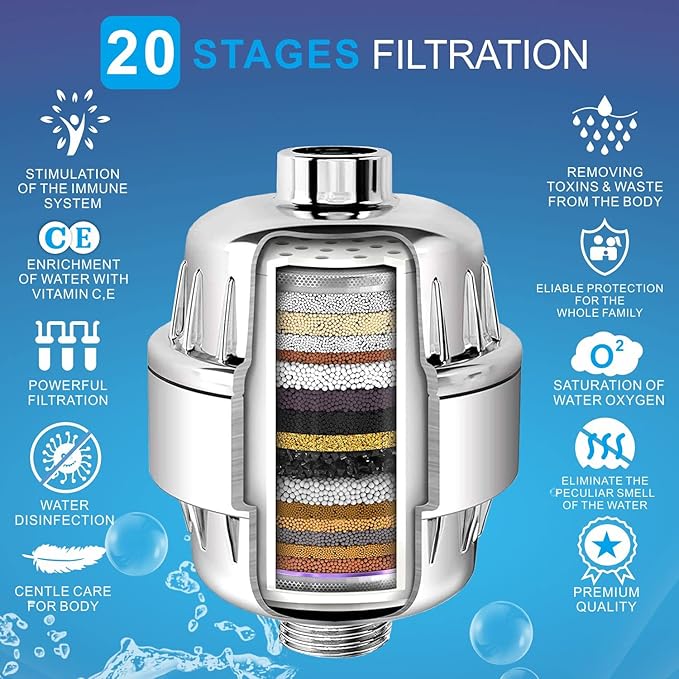 20 STAGES FILTRATION

STIMULATION OF THE IMMUNE SYSTEM

CE

ENRICHMENT OF WATER WITH VITAMIN C,E

POWERFUL FILTRATION

WATER DISINFECTION

CENTLE CARE FOR BODY

REMOVING TOXINS & WASTE FROM THE BODY

ELIABLE PROTECTION FOR THE WHOLE FAMILY

$O^2$

SATURATION OF WATER OXYGEN

ELIMINATE THE PECULIAR SMELL OF THE WATER

PREMIUM QUALITY