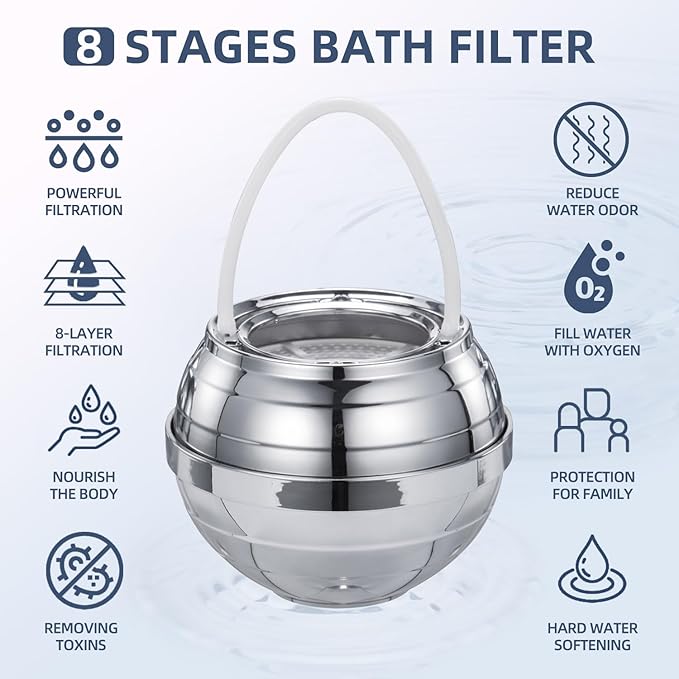 8 STAGES BATH FILTER

POWERFUL FILTRATION

8-LAYER FILTRATION

NOURISH THE BODY

REMOVING TOXINS

REDUCE WATER ODOR

$O_2$

FILL WATER WITH OXYGEN

PROTECTION FOR FAMILY

HARD WATER SOFTENING