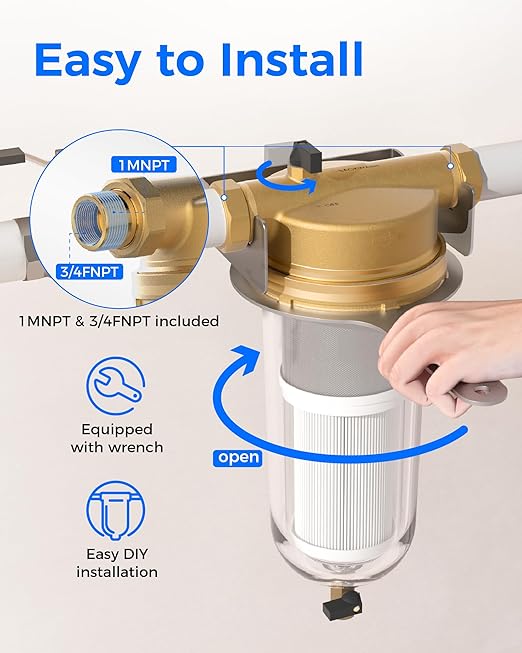 Easy to Install

1MNPT

3/4FNPT

1MNPT & 3/4FNPT included

Equipped with wrench

open

Easy DIY installation