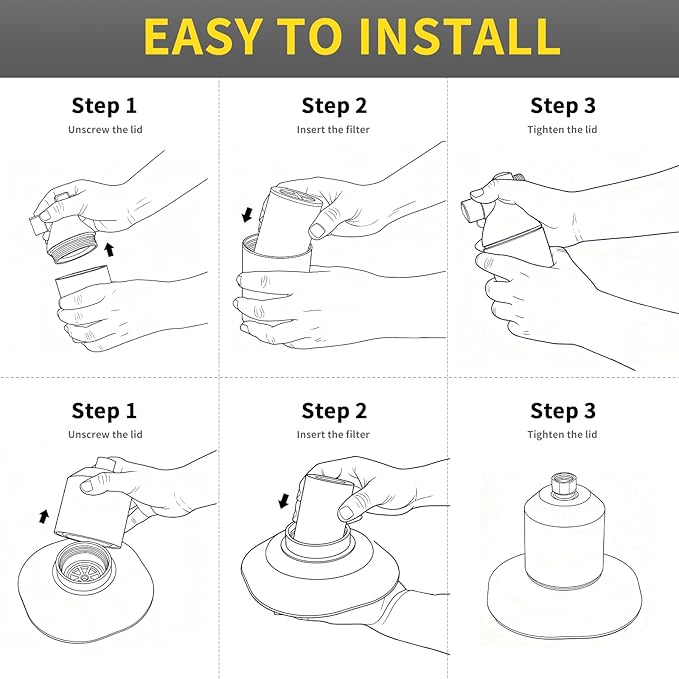 EASY TO INSTALL

Step 1
Unscrew the lid

Step 2
Insert the filter

Step 3
Tighten the lid

Step 1
Unscrew the lid

Step 2
Insert the filter

Step 3
Tighten the lid