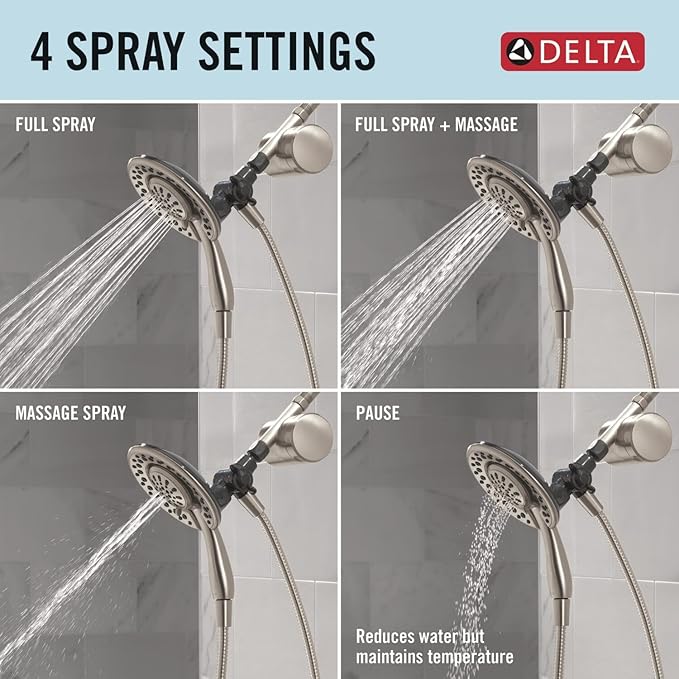 4 SPRAY SETTINGS

DELTA

FULL SPRAY

FULL SPRAY + MASSAGE

MASSAGE SPRAY

PAUSE

Reduces water but maintains temperature