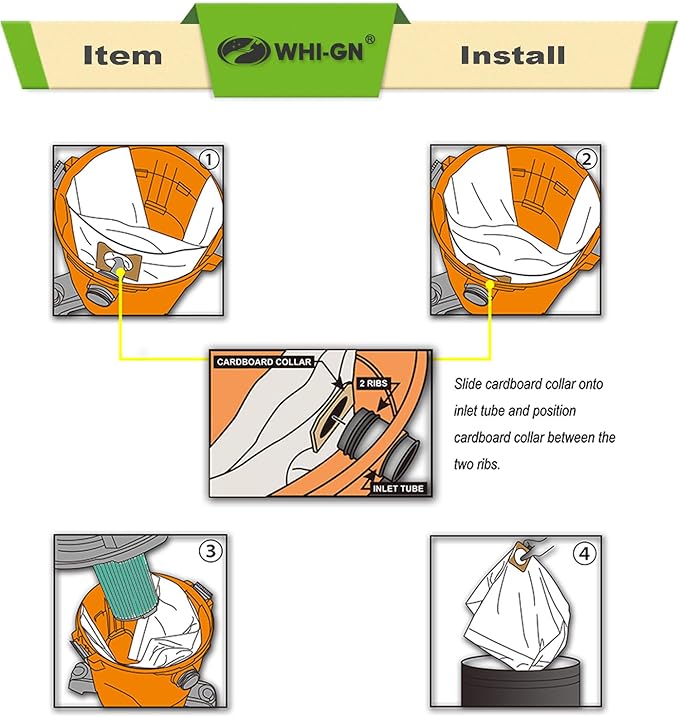 Item WHI-GN® Install

1

2

CARDBOARD COLLAR

2 RIBS

INLET TUBE

Slide cardboard collar onto inlet tube and position cardboard collar between the two ribs.

3

4