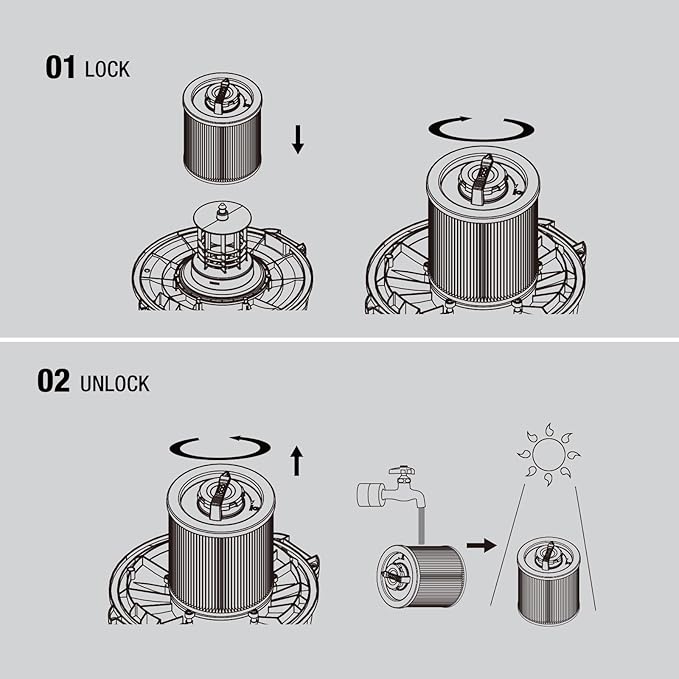 01 LOCK

02 UNLOCK