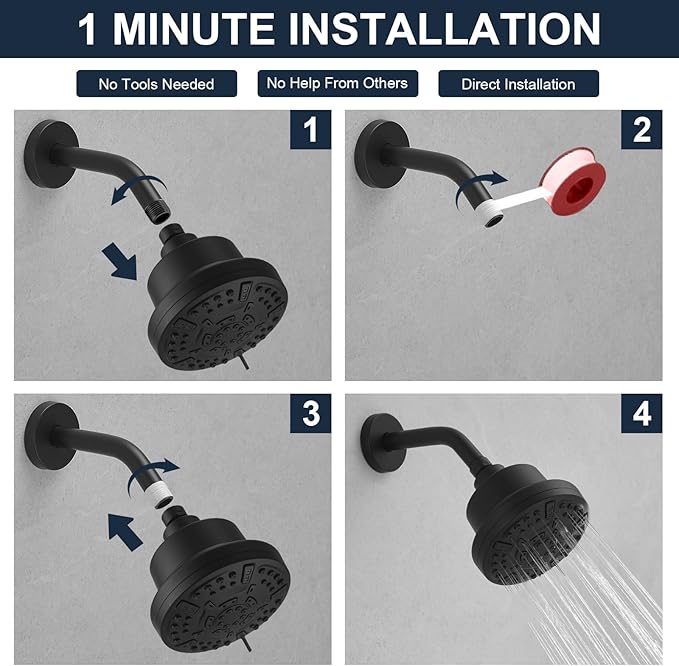 1 MINUTE INSTALLATION

No Tools Needed

No Help From Others

Direct Installation

1

2

3

4