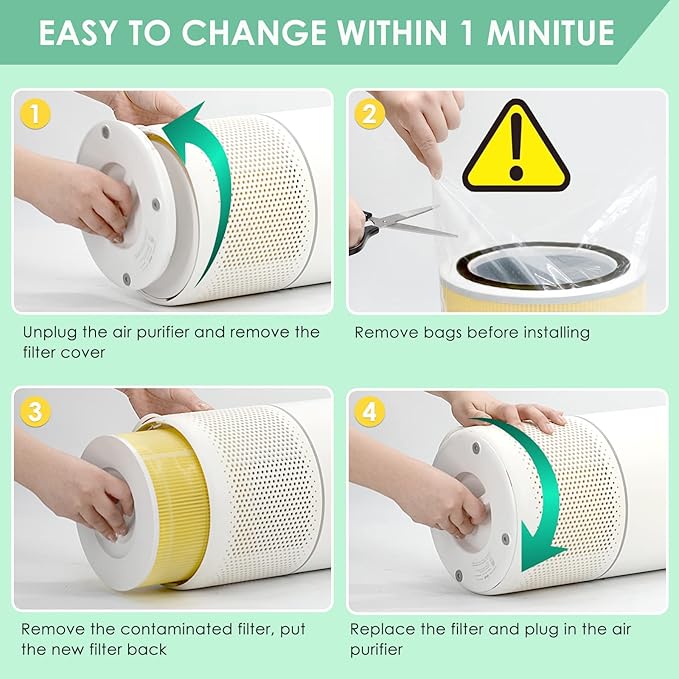 EASY TO CHANGE WITHIN 1 MINITUE

1

Unplug the air purifier and remove the filter cover

2

Remove bags before installing

3

Remove the contaminated filter, put the new filter back

4

Replace the filter and plug in the air purifier