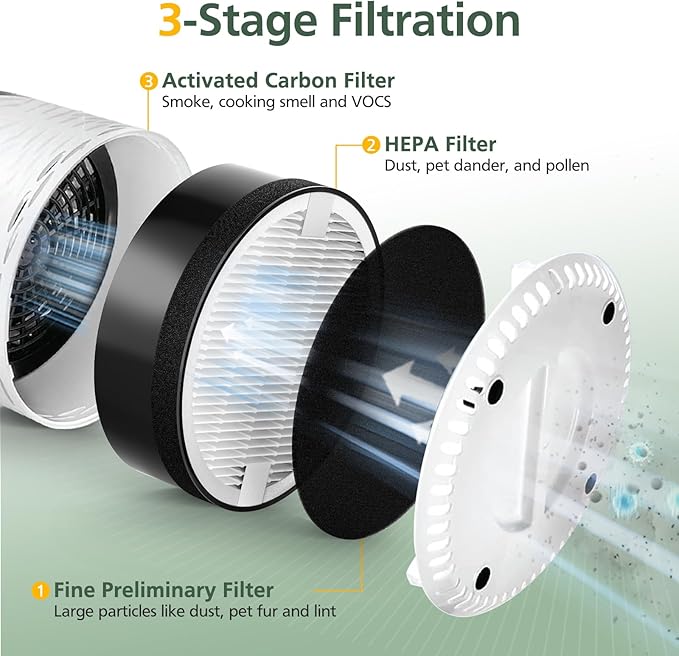 3-Stage Filtration

3 Activated Carbon Filter
Smoke, cooking smell and VOCS

2 HEPA Filter
Dust, pet dander, and pollen

1 Fine Preliminary Filter
Large particles like dust, pet fur and lint