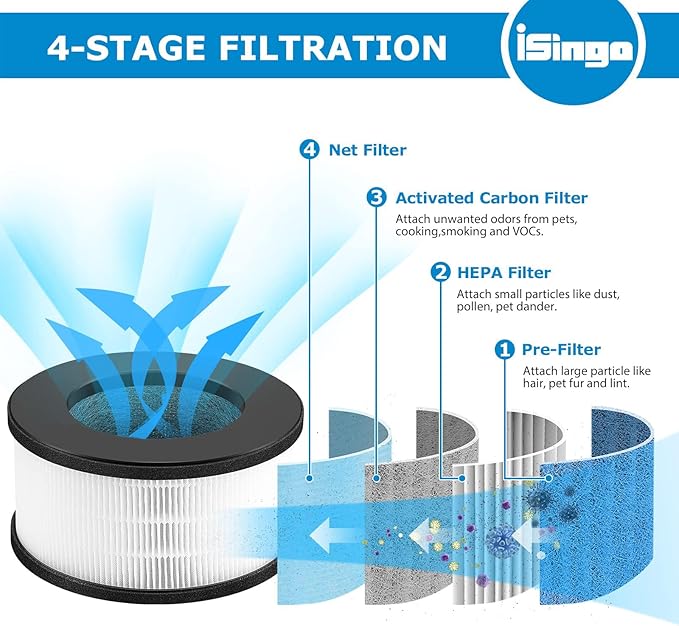 4-STAGE FILTRATION

iSingo

4 Net Filter

3 Activated Carbon Filter
Attach unwanted odors from pets, cooking,smoking and VOCs.

2 HEPA Filter
Attach small particles like dust, pollen, pet dander.

1 Pre-Filter
Attach large particle like hair, pet fur and lint.