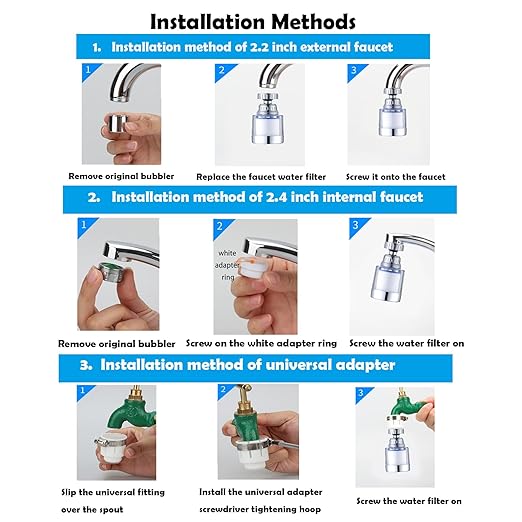 Installation Methods

1. Installation method of 2.2 inch external faucet

1
Remove original bubbler

2
Replace the faucet water filter

3
Screw it onto the faucet

2. Installation method of 2.4 inch internal faucet

1
Remove original bubbler

2
white adapter ring
Screw on the white adapter ring

3
Screw the water filter on

3. Installation method of universal adapter

1
Slip the universal fitting over the spout

2
Install the universal adapter screwdriver tightening hoop

3
Screw the water filter on