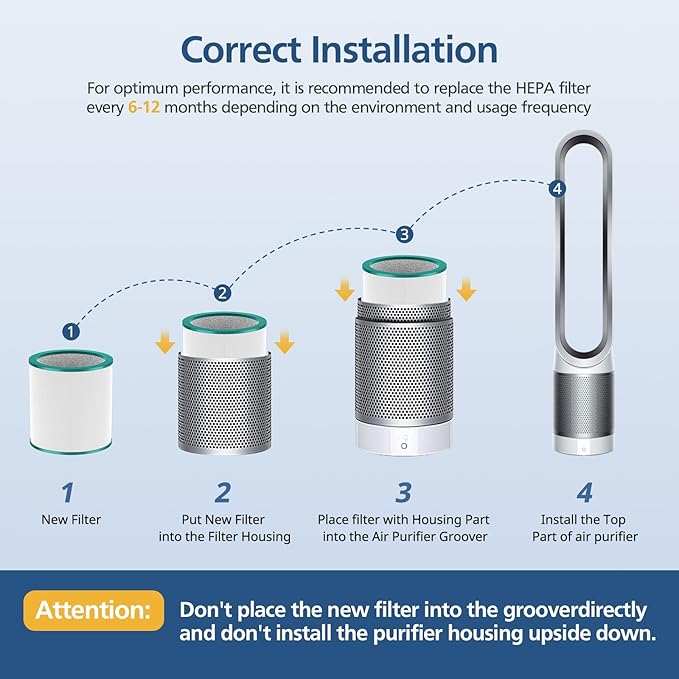 Correct Installation

For optimum performance, it is recommended to replace the HEPA filter every 6-12 months depending on the environment and usage frequency

1 2 3 4

1
New Filter

2
Put New Filter into the Filter Housing

3
Place filter with Housing Part into the Air Purifier Groover

4
Install the Top Part of air purifier

Attention: Don't place the new filter into the grooverdirectly and don't install the purifier housing upside down.