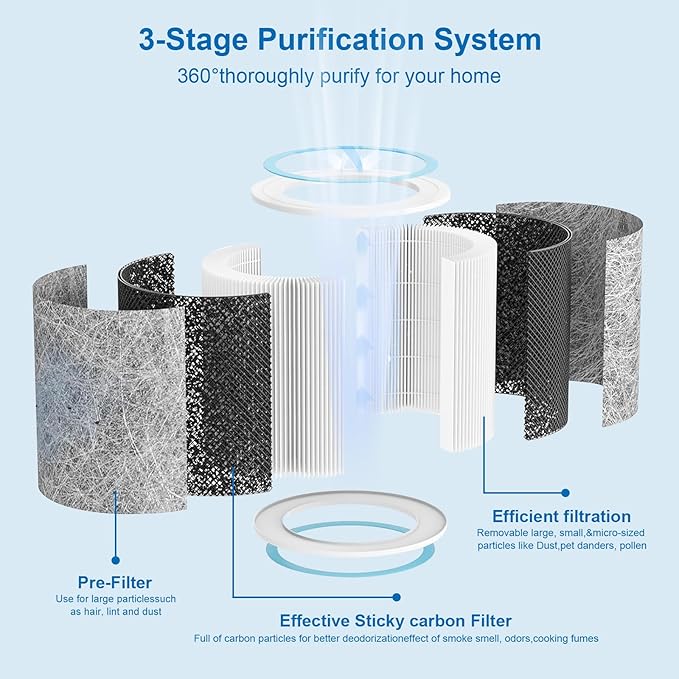 3-Stage Purification System

360°thoroughly purify for your home

Efficient filtration

Removable large, small,&micro-sized particles like Dust,pet danders, pollen

Pre-Filter

Use for large particlessuch as hair, lint and dust

Effective Sticky carbon Filter

Full of carbon particles for better deodorizationeffect of smoke smell, odors,cooking fumes