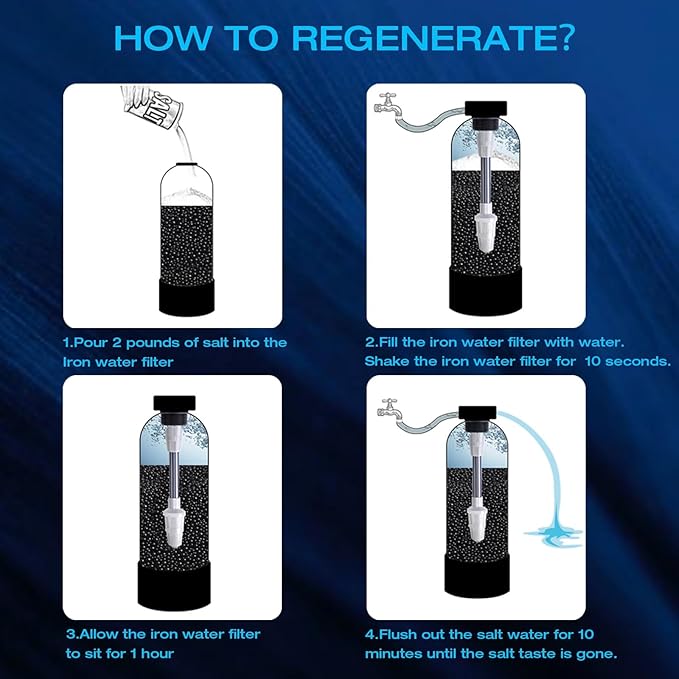 HOW TO REGENERATE?

SALT

1.Pour 2 pounds of salt into the Iron water filter

2.Fill the iron water filter with water. Shake the iron water filter for 10 seconds.

3.Allow the iron water filter to sit for 1 hour

4.Flush out the salt water for 10 minutes until the salt taste is gone.