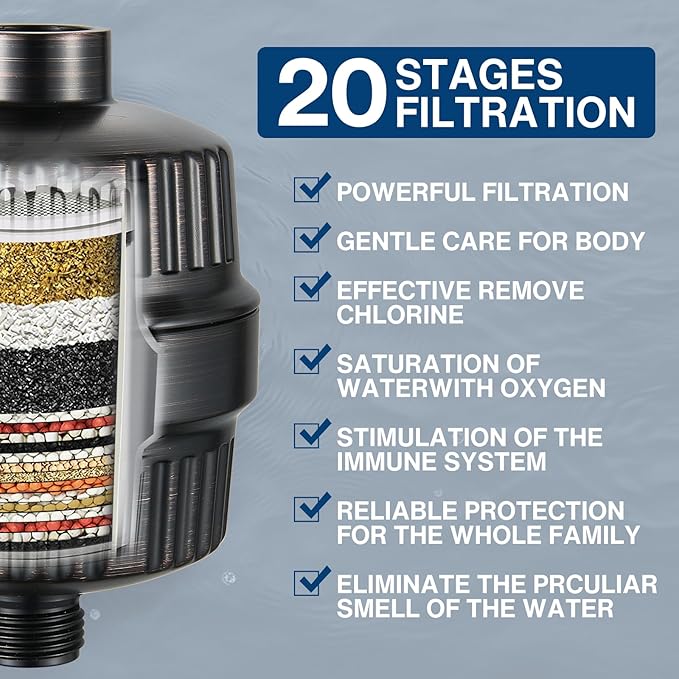 20 STAGES FILTRATION

POWERFUL FILTRATION

GENTLE CARE FOR BODY

EFFECTIVE REMOVE CHLORINE

SATURATION OF WATERWITH OXYGEN

STIMULATION OF THE IMMUNE SYSTEM

RELIABLE PROTECTION FOR THE WHOLE FAMILY

ELIMINATE THE PRCULIAR SMELL OF THE WATER