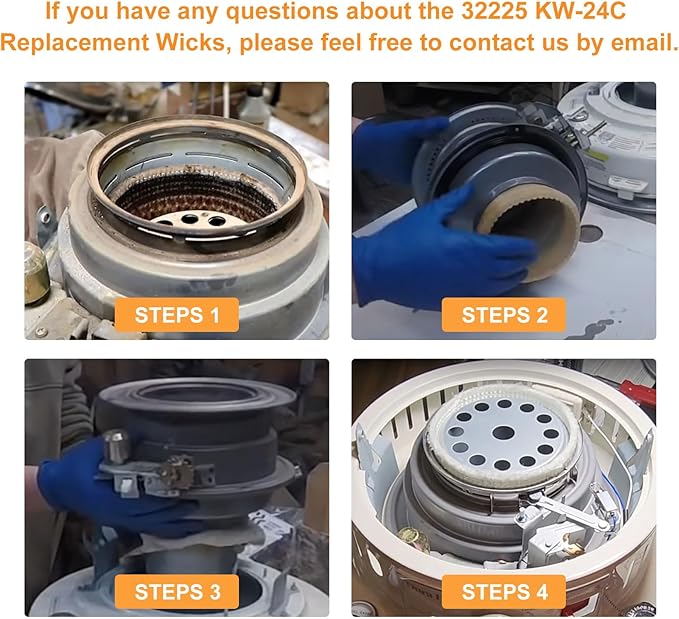 If you have any questions about the 32225 KW-24C Replacement Wicks, please feel free to contact us by email.

STEPS 1

STEPS 2

STEPS 3

STEPS 4